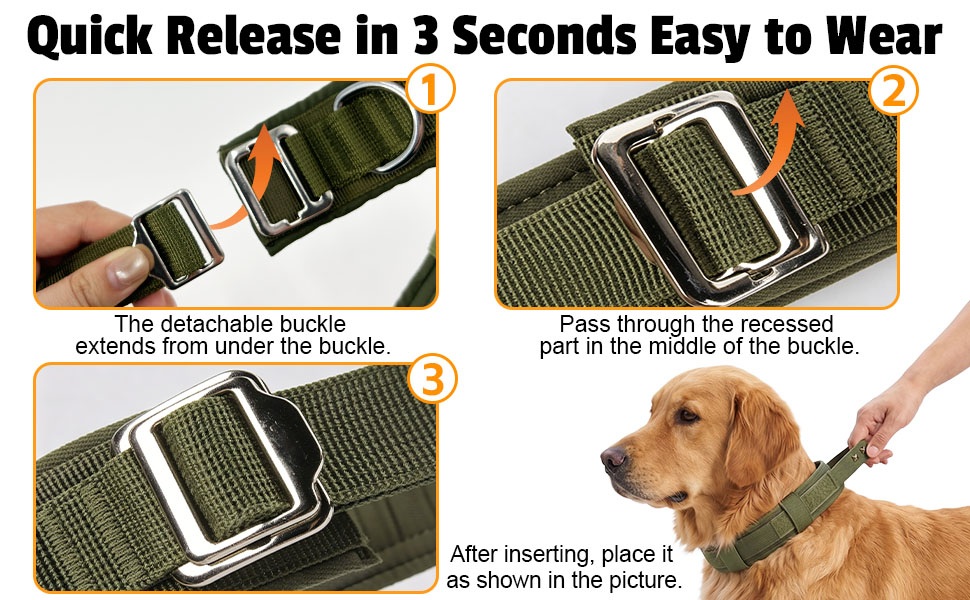 Quick Release in 3 Seconds Easy to Wear

1

The detachable buckle extends from under the buckle.

2

Pass through the recessed part in the middle of the buckle.

3

After inserting, place it as shown in the picture.