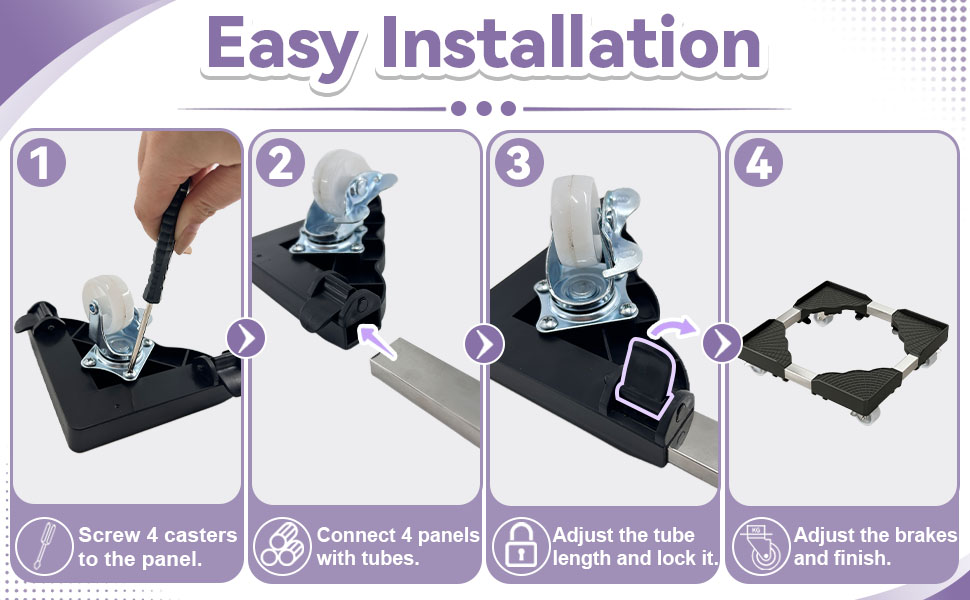 Easy Installation

1

Screw 4 casters to the panel.

2

Connect 4 panels with tubes.

3

Adjust the tube length and lock it.

4

KG

Adjust the brakes and finish.